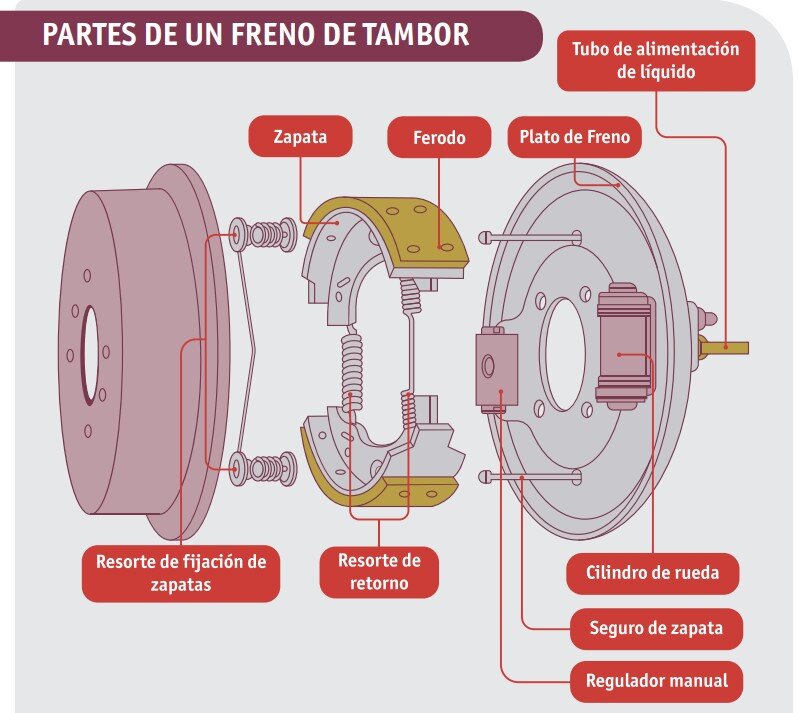 PARTES DE UN FRENO DE TAMBOR

Tubo de alimentación de líquido

Zapata

Ferodo

Plato de Freno

Resorte de fijación de zapatas

Resorte de retorno

Cilindro de rueda

Seguro de zapata

Regulador manual