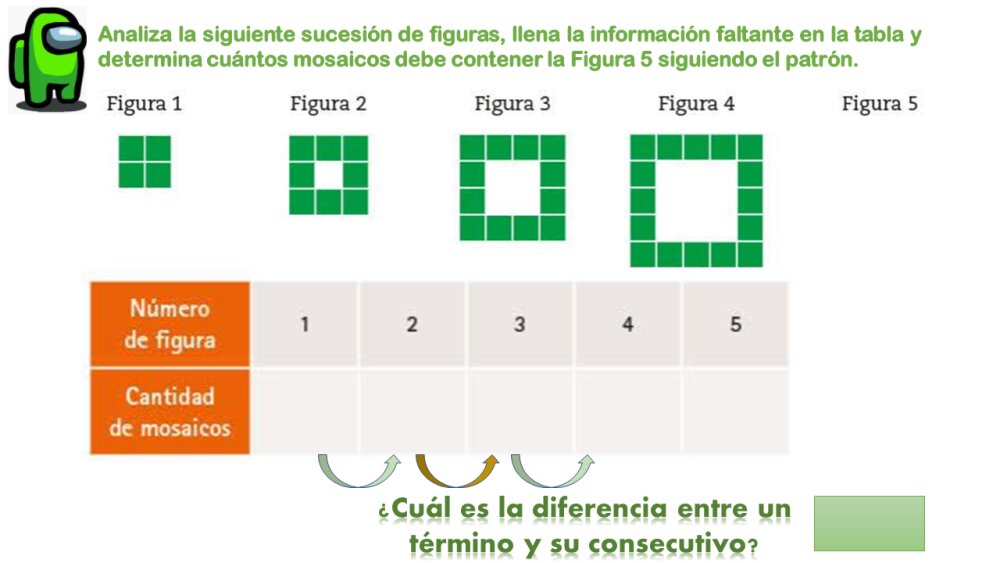 Analiza la siguiente sucesión de figuras, llena la información faltante en la tabla y determina cuántos mosaicos debe contener la Figura 5 siguiendo el patrón.

Figura 1 Figura 2 Figura 3 Figura 4 Figura 5

| Número de figura | 1 | 2 | 3 | 4 | 5 |
|---|---|---|---|---|---|
| Cantidad de mosaicos | | | | | |

¿Cuál es la diferencia entre un término y su consecutivo?