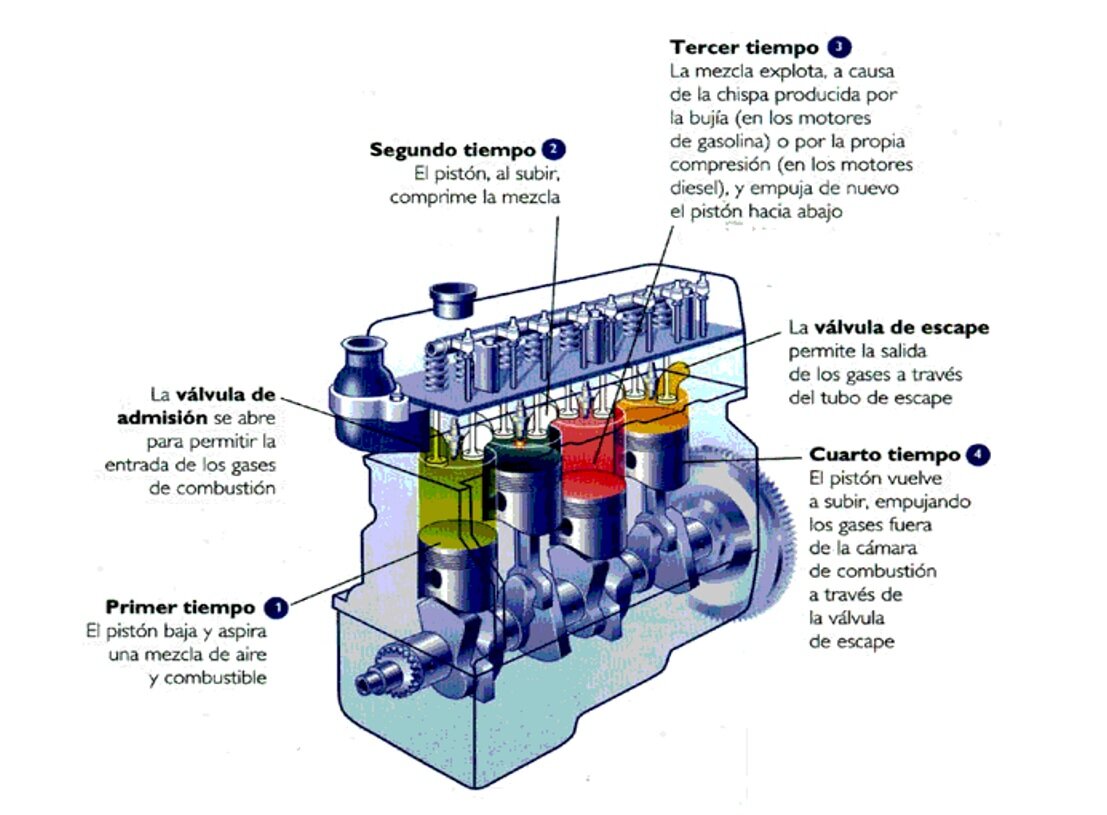 Tercer tiempo 3
La mezcla explota, a causa de la chispa producida por la bujía (en los motores de gasolina) o por la propia compresión (en los motores diesel), y empuja de nuevo el pistón hacia abajo

Segundo tiempo 2
El pistón, al subir, comprime la mezcla

La válvula de escape permite la salida de los gases a través del tubo de escape

La válvula de admisión se abre para permitir la entrada de los gases de combustión

Cuarto tiempo 4
El pistón vuelve a subir, empujando los gases fuera de la cámara de combustión a través de la válvula de escape

Primer tiempo 1
El pistón baja y aspira una mezcla de aire y combustible